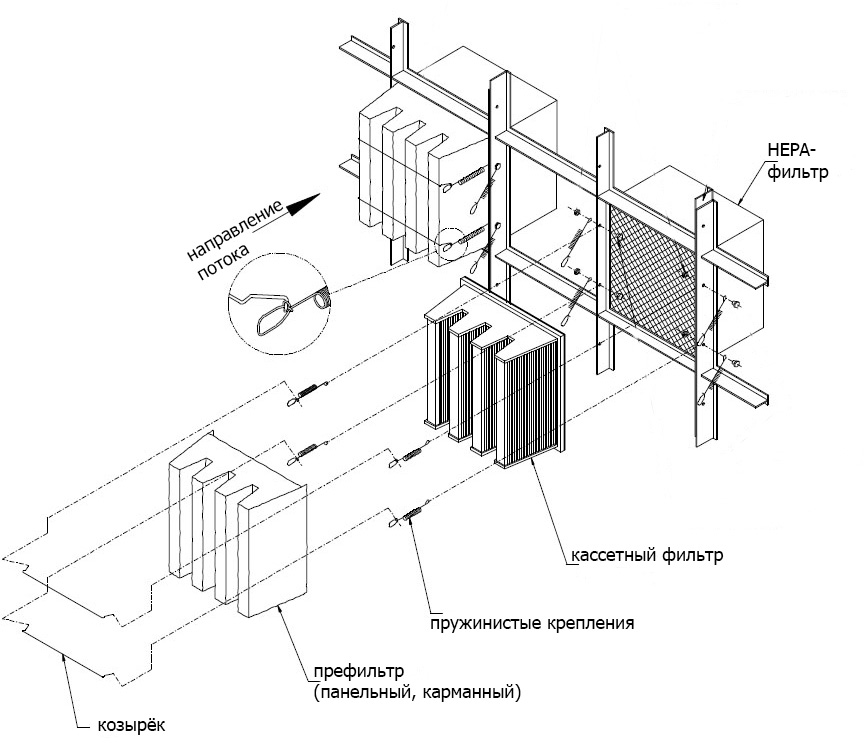 HEPA-фильтр

направление потока

кассетный фильтр

пружинистые крепления

префильтр (панельный, карманный)

козырёк